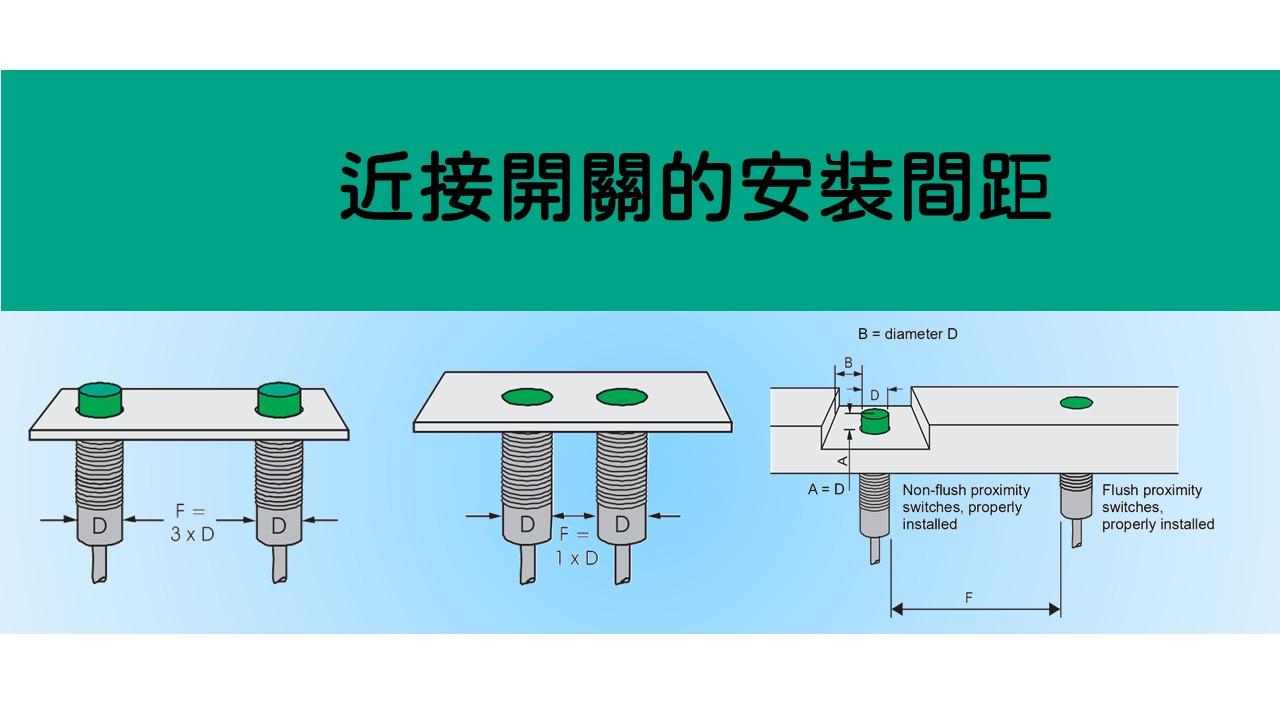 近接開關的安裝間距

D
F = 3 x D
D

D
F = 1 x D
D

B = diameter D
B
D
A
A = D
Non-flush proximity switches, properly installed
Flush proximity switches, properly installed
F