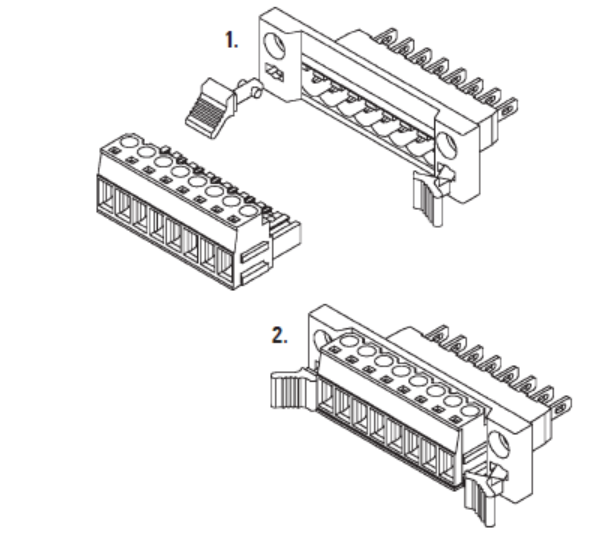 1.

2.